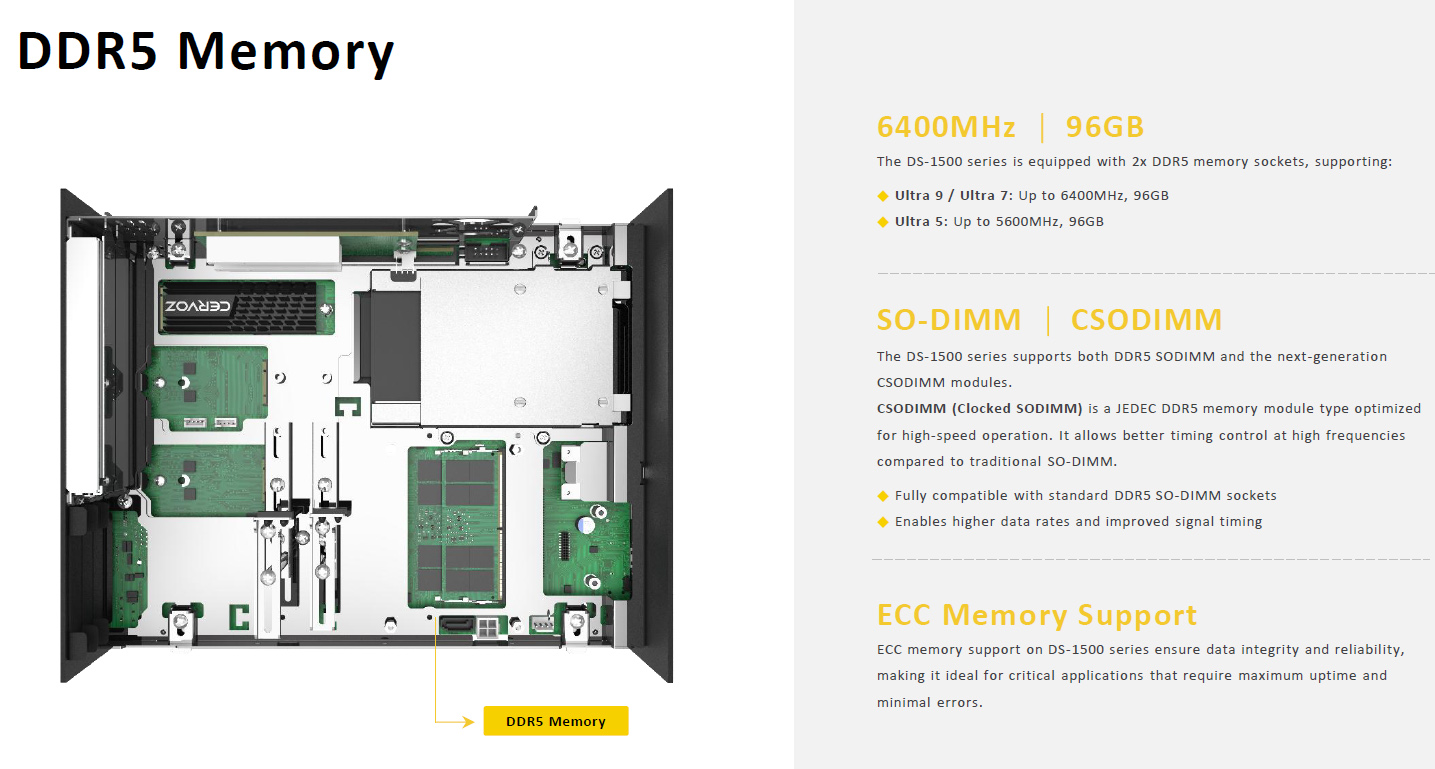 DDR5 Memory

CERVOZ

DDR5 Memory

6400MHz | 96GB

The DS-1500 series is equipped with 2x DDR5 memory sockets, supporting:

◆ Ultra 9 / Ultra 7: Up to 6400MHz, 96GB
◆ Ultra 5: Up to 5600MHz, 96GB

SO-DIMM | CSODIMM

The DS-1500 series supports both DDR5 SODIMM and the next-generation CSODIMM modules.
CSODIMM (Clocked SODIMM) is a JEDEC DDR5 memory module type optimized for high-speed operation. It allows better timing control at high frequencies compared to traditional SO-DIMM.

◆ Fully compatible with standard DDR5 SO-DIMM sockets
◆ Enables higher data rates and improved signal timing

ECC Memory Support

ECC memory support on DS-1500 series ensure data integrity and reliability, making it ideal for critical applications that require maximum uptime and minimal errors.