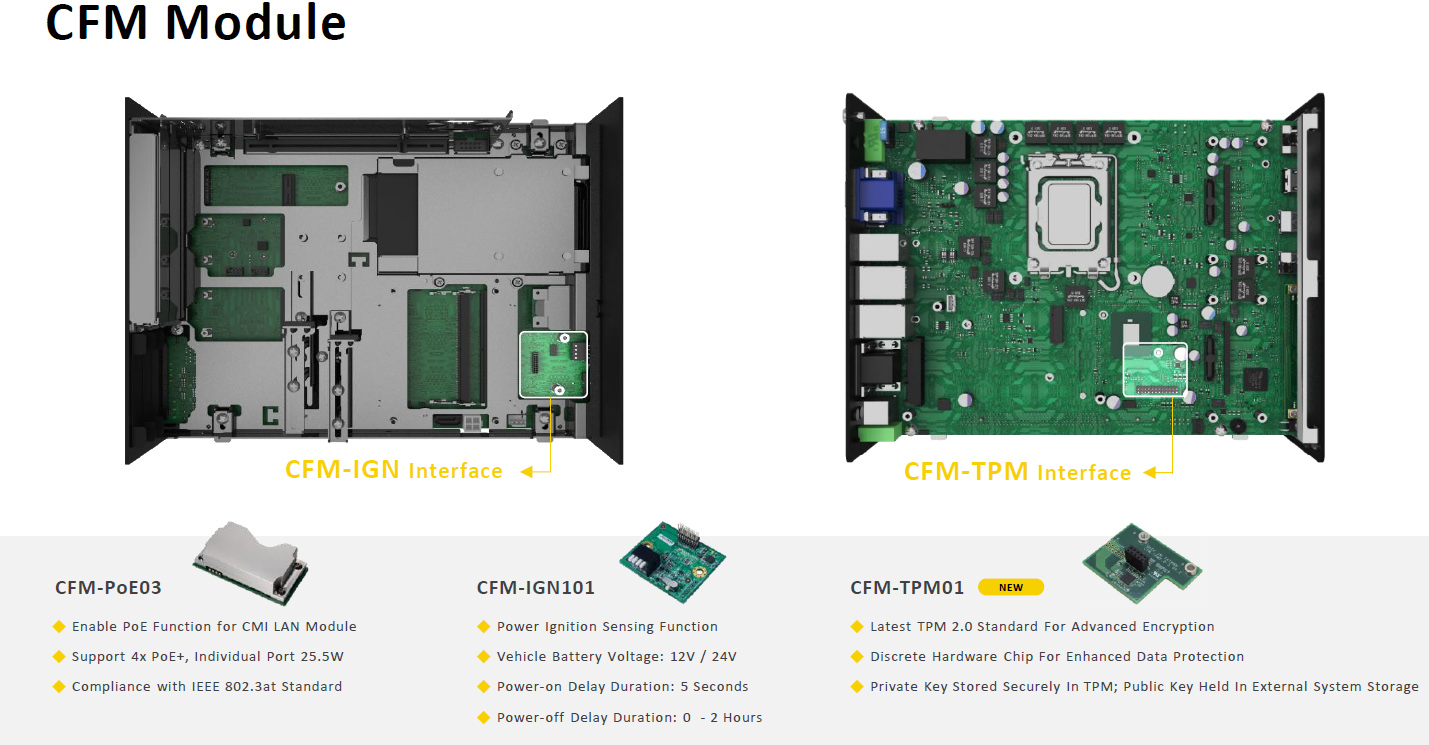 CFM Module

CFM-IGN Interface

CFM-TPM Interface

CFM-PoE03

Enable PoE Function for CMI LAN Module

Support 4x PoE+, Individual Port 25.5W

Compliance with IEEE 802.3at Standard

CFM-IGN101

Power Ignition Sensing Function

Vehicle Battery Voltage: 12V / 24V

Power-on Delay Duration: 5 Seconds

Power-off Delay Duration: 0 - 2 Hours

CFM-TPM01 NEW

Latest TPM 2.0 Standard For Advanced Encryption

Discrete Hardware Chip For Enhanced Data Protection

Private Key Stored Securely In TPM; Public Key Held In External System Storage